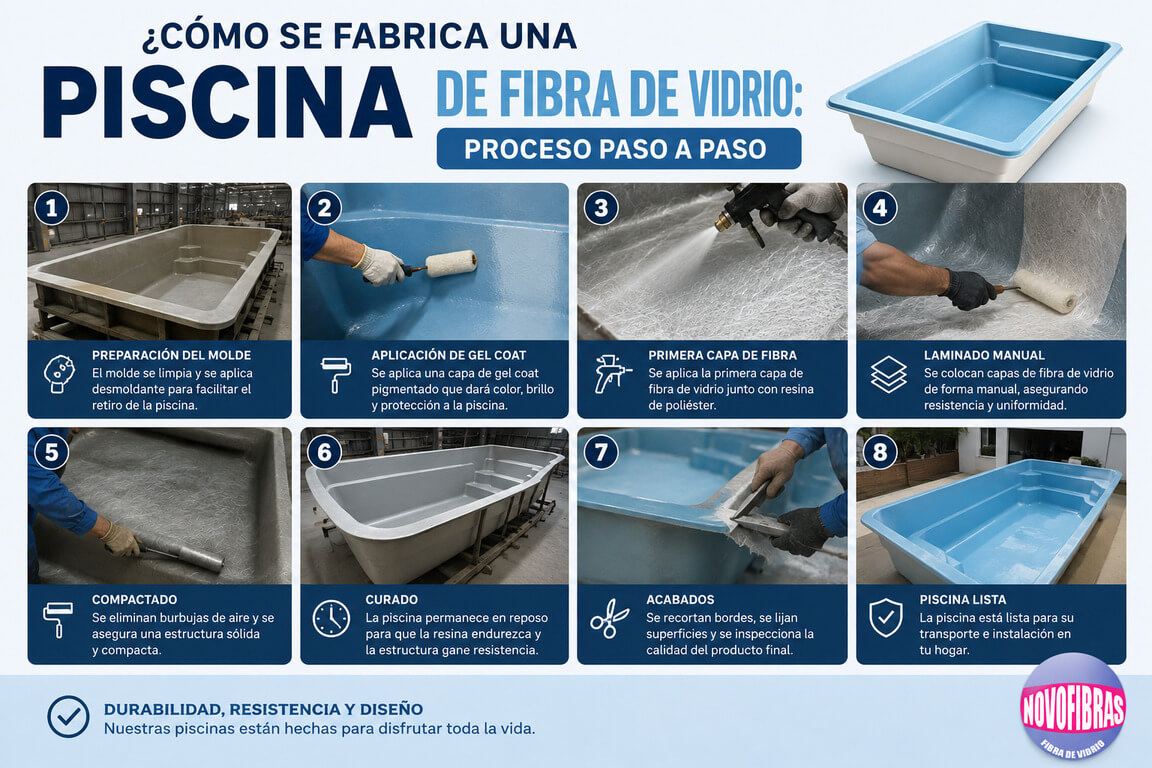 ¿CÓMO SE FABRICA UNA PISCINA DE FIBRA DE VIDRIO:

PROCESO PASO A PASO

1

PREPARACIÓN DEL MOLDE
El molde se limpia y se aplica desmoldante para facilitar el retiro de la piscina.

2

APLICACIÓN DE GEL COAT
Se aplica una capa de gel coat pigmentado que dará color, brillo y protección a la piscina.

3

PRIMERA CAPA DE FIBRA
Se aplica la primera capa de fibra de vidrio junto con resina de poliéster.

4

LAMINADO MANUAL
Se colocan capas de fibra de vidrio de forma manual, asegurando resistencia y uniformidad.

5

COMPACTADO
Se eliminan burbujas de aire y se asegura una estructura sólida y compacta.

6

CURADO
La piscina permanece en reposo para que la resina endurezca y la estructura gane resistencia.

7

ACABADOS
Se recortan bordes, se lijan superficies y se inspecciona la calidad del producto final.

8

PISCINA LISTA
La piscina está lista para su transporte e instalación en tu hogar.

DURABILIDAD, RESISTENCIA Y DISEÑO
Nuestras piscinas están hechas para disfrutar toda la vida.

NOVOFIBRAS
FIBRA DE VIDRIO